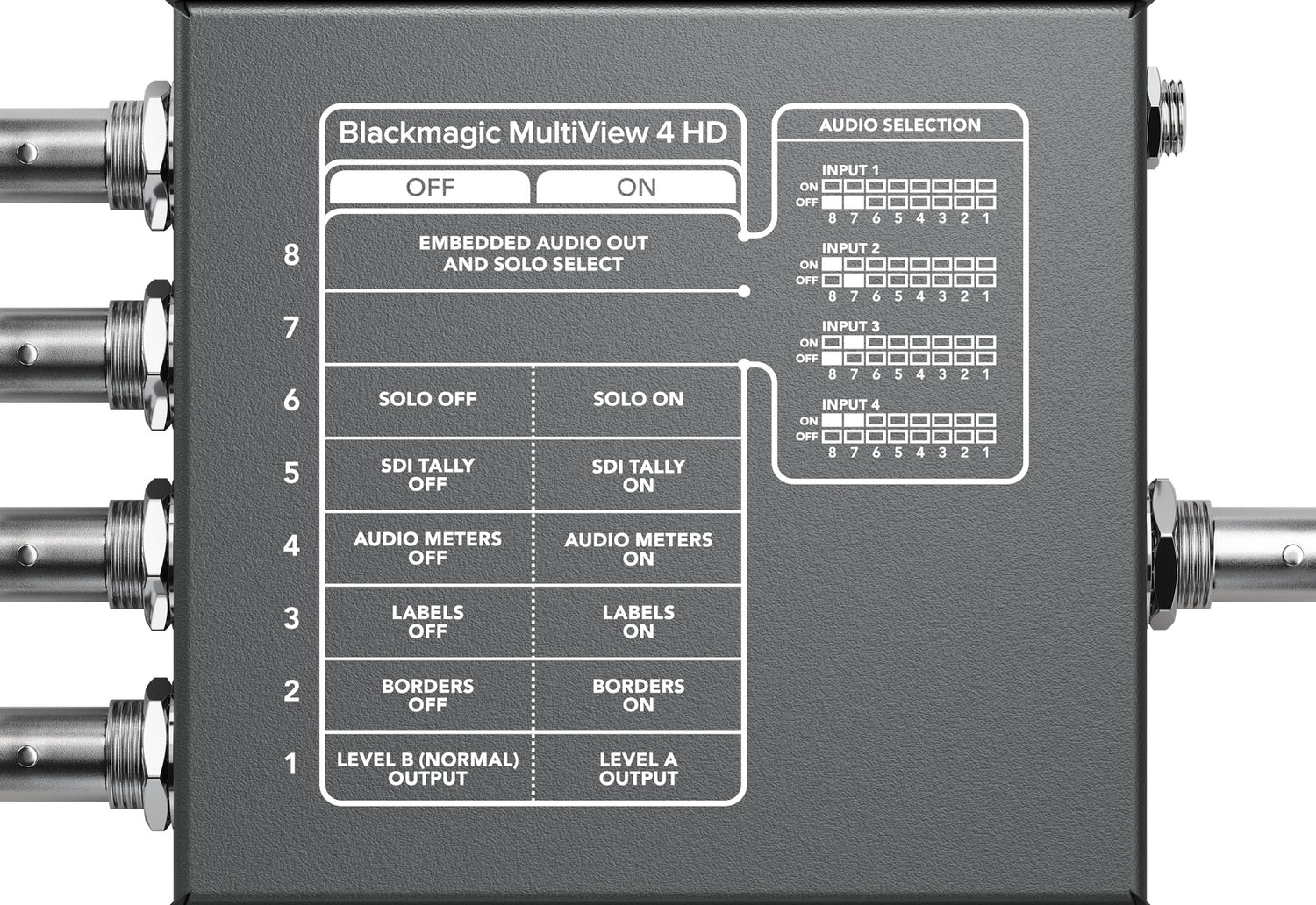 Blackmagic MultiView 4 HD

| | OFF | ON |
|---|---|---|
| 8 | EMBEDDED AUDIO OUT AND SOLO SELECT | |
| 7 | | |
| 6 | SOLO OFF | SOLO ON |
| 5 | SDI TALLY OFF | SDI TALLY ON |
| 4 | AUDIO METERS OFF | AUDIO METERS ON |
| 3 | LABELS OFF | LABELS ON |
| 2 | BORDERS OFF | BORDERS ON |
| 1 | LEVEL B (NORMAL) OUTPUT | LEVEL A OUTPUT |

AUDIO SELECTION

INPUT 1
ON
OFF
8 7 6 5 4 3 2 1

INPUT 2
ON
OFF
8 7 6 5 4 3 2 1

INPUT 3
ON
OFF
8 7 6 5 4 3 2 1

INPUT 4
ON
OFF
8 7 6 5 4 3 2 1